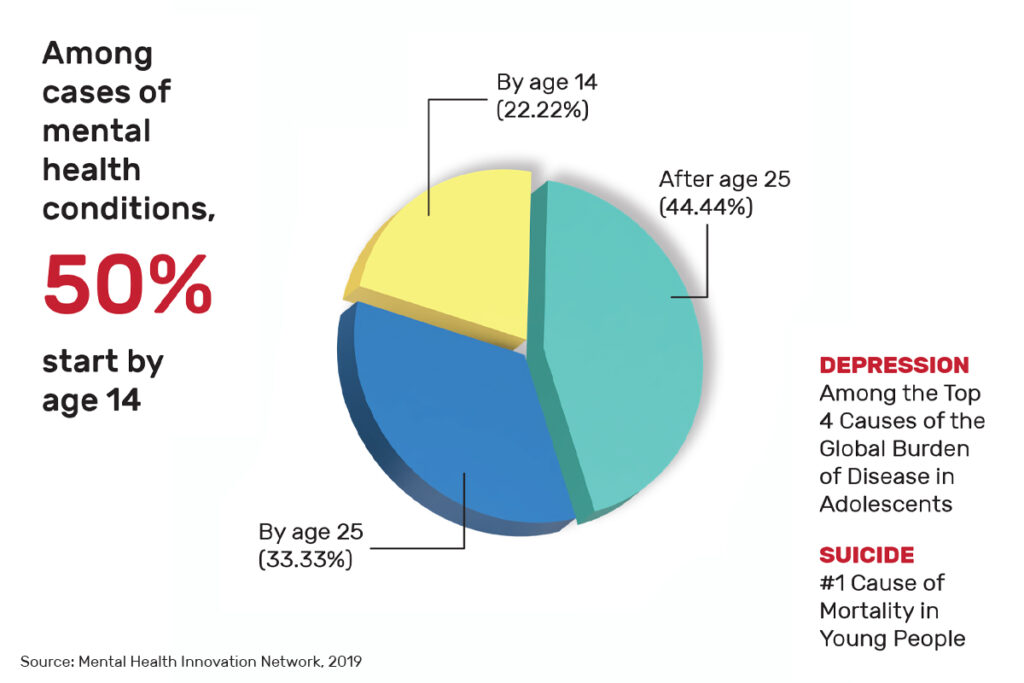 Among cases of mental health conditions,

50%

start by age 14

By age 14
(22.22%)

After age 25
(44.44%)

By age 25
(33.33%)

DEPRESSION
Among the Top 4 Causes of the Global Burden of Disease in Adolescents

SUICIDE
#1 Cause of Mortality in Young People

Source: Mental Health Innovation Network, 2019